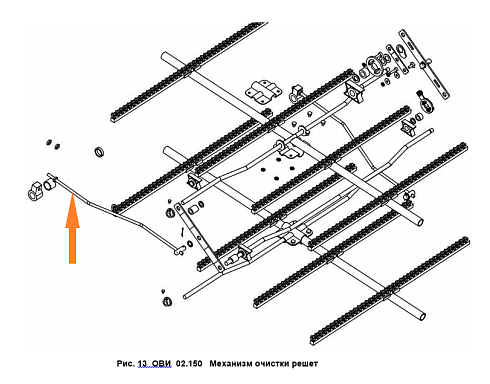 Рис. 13 ОВИ 02.150 Механизм очистки решет