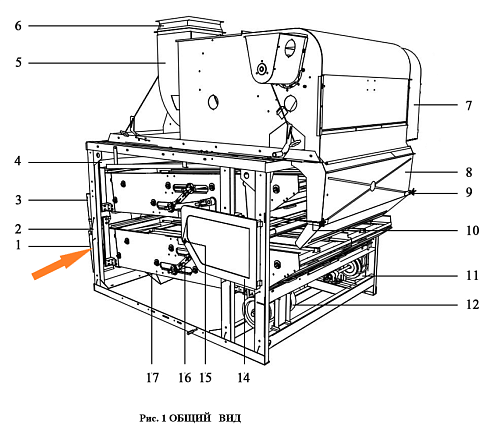 6
5
4
3
2
1
7
8
9
10
11
12
17
16
15
14

Рис. 1 ОБЩИЙ ВИД