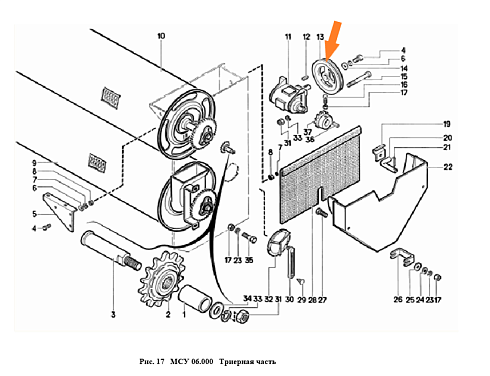 10
11
12
13
4
6
14
15
16
17
19
20
21
22
9
8
7
6
5
4
8
7
31
33
37
36
17
23
35
3
2
1
34
33
32
31
30
29
28
27
26
25
24
23
17

Рис. 17 МСУ 06.000 Триерная часть