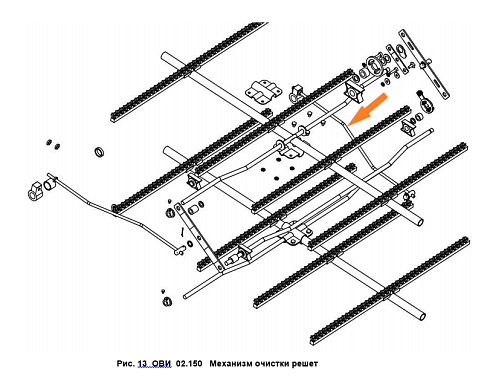 Рис. 13 ОВИ 02.150 Механизм очистки решет