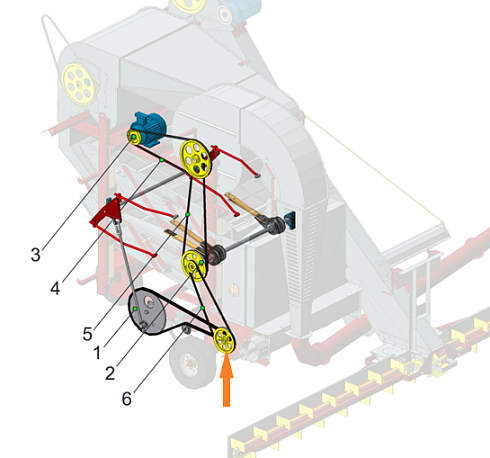 3
4
5
1
2
6